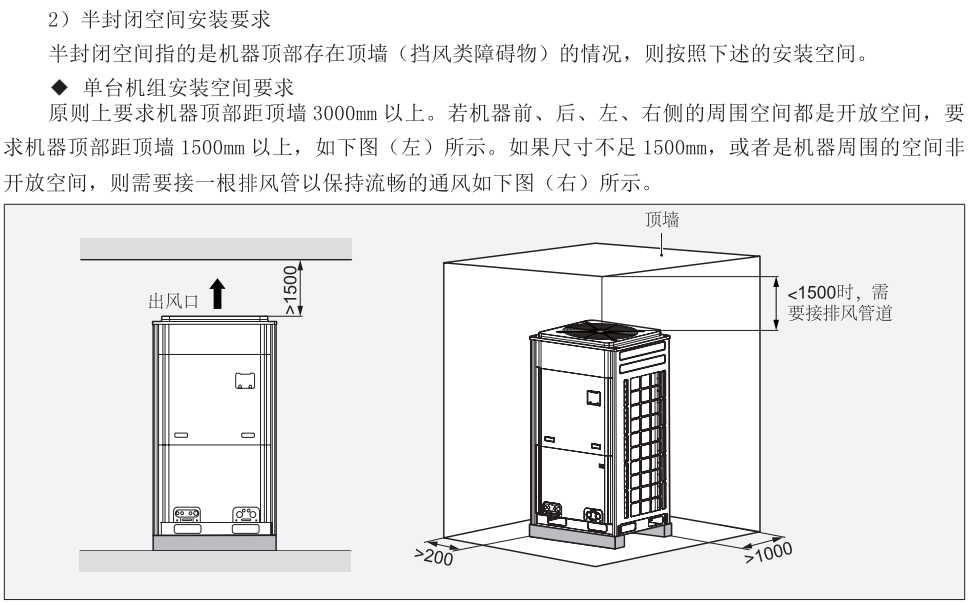 2）半封闭空间安装要求

半封闭空间指的是机器顶部存在顶墙（挡风类障碍物）的情况，则按照下述的安装空间。

◆ 单台机组安装空间要求

原则上要求机器顶部距顶墙 3000mm 以上。若机器前、后、左、右侧的周围空间都是开放空间，要求机器顶部距顶墙 1500mm 以上，如下图（左）所示。如果尺寸不足 1500mm，或者是机器周围的空间非开放空间，则需要接一根排风管以保持流畅的通风如下图（右）所示。

出风口

>1500

顶墙

<1500时，需要接排风管道

>200

>1000